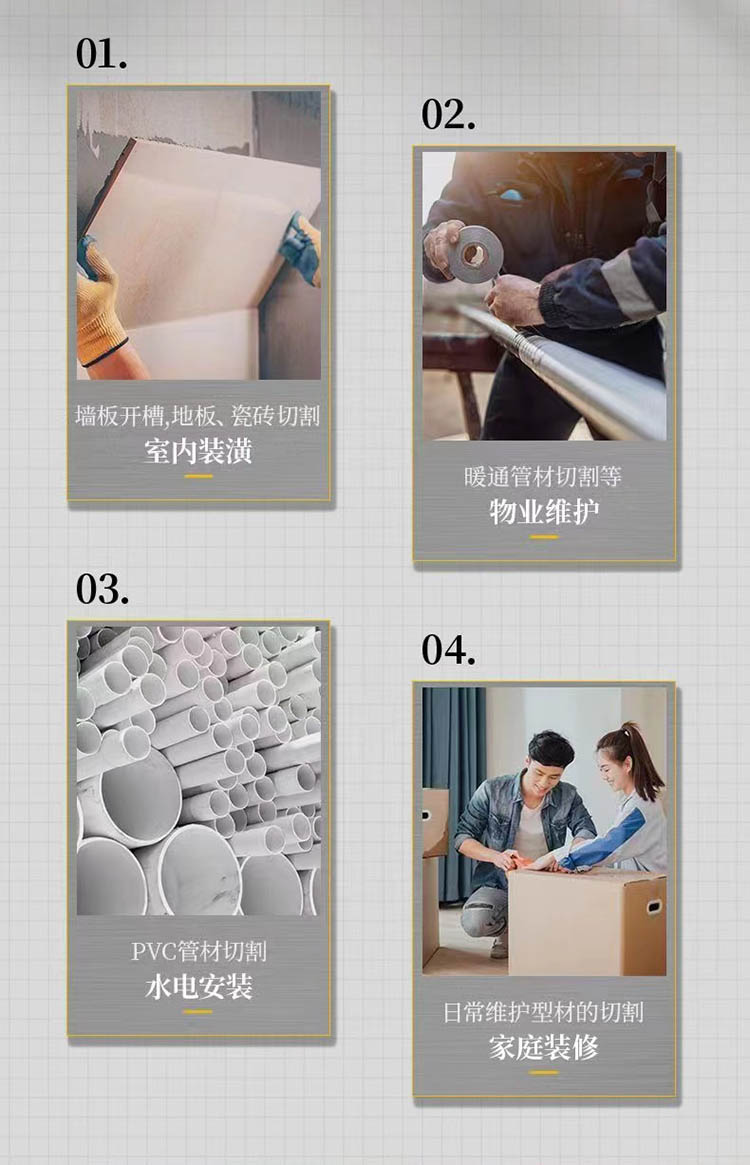 01.

墙板开槽,地板、瓷砖切割
室内装潢

02.

暖通管材切割等
物业维护

03.

PVC管材切割
水电安装

04.

日常维护型材的切割
家庭装修